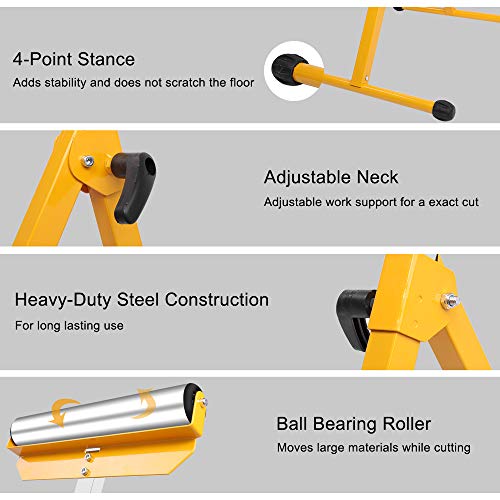 4-Point Stance
Adds stability and does not scratch the floor

Adjustable Neck
Adjustable work support for a exact cut

Heavy-Duty Steel Construction
For long lasting use

Ball Bearing Roller
Moves large materials while cutting