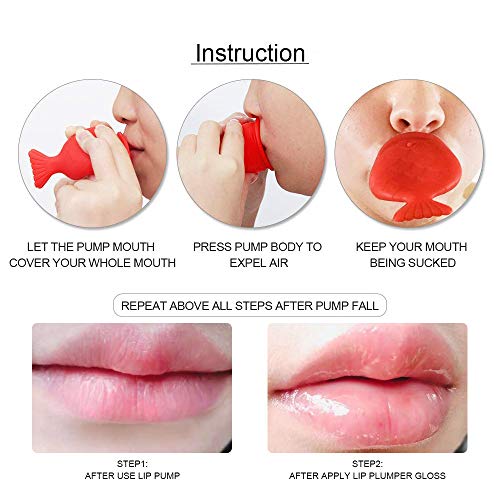 Instruction

LET THE PUMP MOUTH COVER YOUR WHOLE MOUTH

PRESS PUMP BODY TO EXPEL AIR

KEEP YOUR MOUTH BEING SUCKED

REPEAT ABOVE ALL STEPS AFTER PUMP FALL

STEP1:
AFTER USE LIP PUMP

STEP2:
AFTER APPLY LIP PLUMPER GLOSS