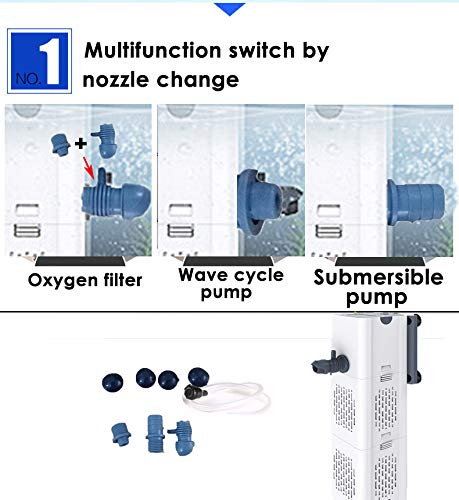 NO. 1 Multifunction switch by nozzle change

+

Oxygen filter

Wave cycle pump

Submersible pump