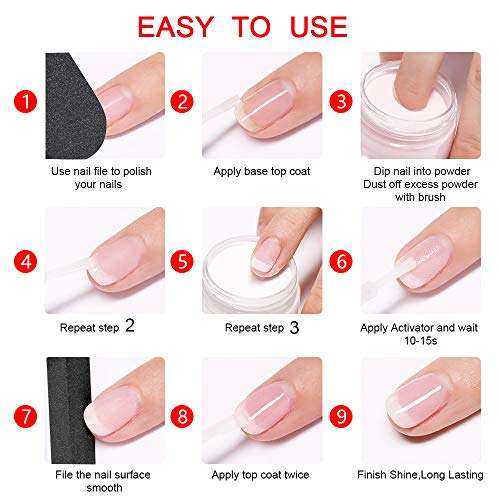 EASY TO USE

1
Use nail file to polish your nails

2
Apply base top coat

3
Dip nail into powder
Dust off excess powder with brush

4
Repeat step 2

5
Repeat step 3

6
Apply Activator and wait 10-15s

7
File the nail surface smooth

8
Apply top coat twice

9
Finish Shine,Long Lasting