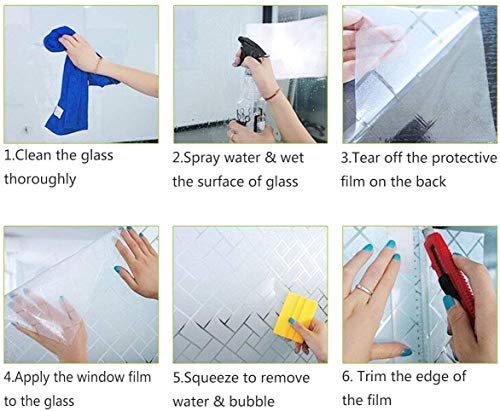 1.Clean the glass thoroughly

2.Spray water & wet the surface of glass

3.Tear off the protective film on the back

4.Apply the window film to the glass

5.Squeeze to remove water & bubble

6. Trim the edge of the film