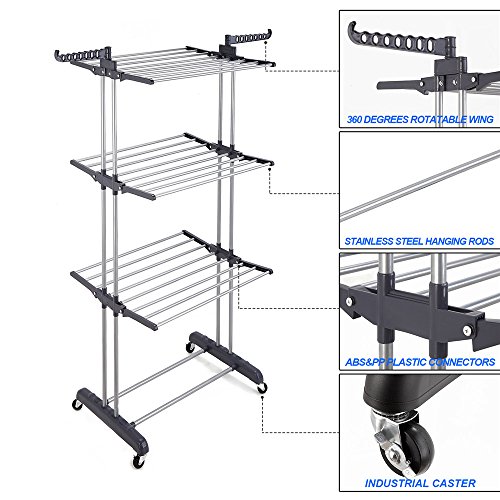 360 DEGREES ROTATABLE WING

STAINLESS STEEL HANGING RODS

ABS&PP PLASTIC CONNECTORS

INDUSTRIAL CASTER