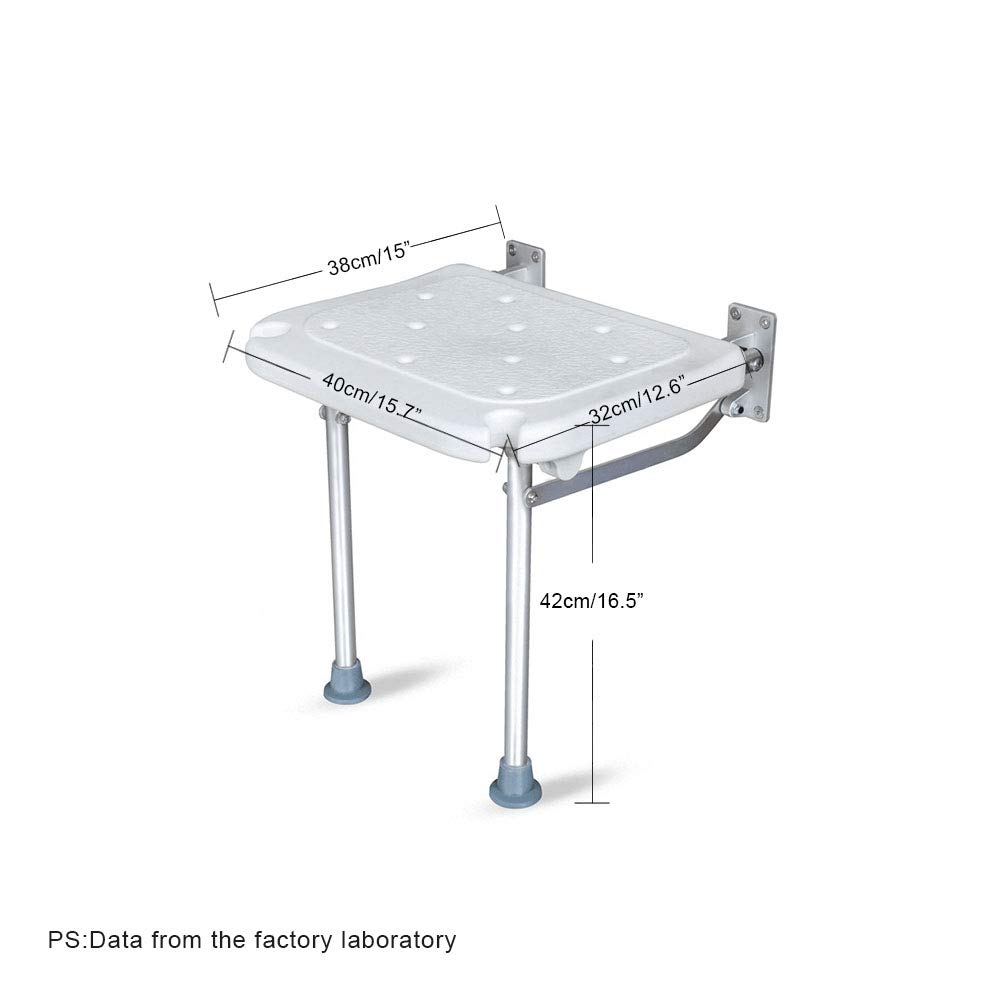 38cm/15”

40cm/15.7”

32cm/12.6”

42cm/16.5”

PS:Data from the factory laboratory