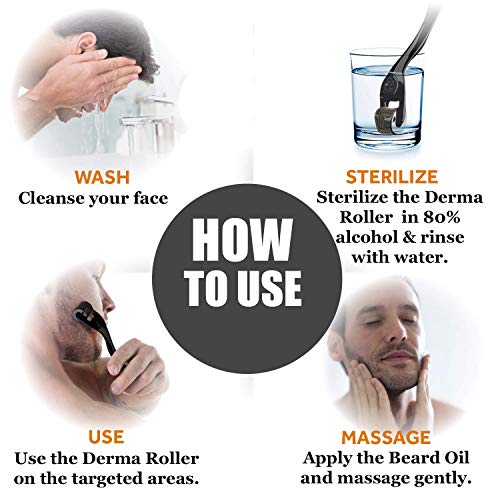 WASH
Cleanse your face

STERILIZE
Sterilize the Derma Roller in 80% alcohol & rinse with water.

HOW TO USE

USE
Use the Derma Roller on the targeted areas.

MASSAGE
Apply the Beard Oil and massage gently.