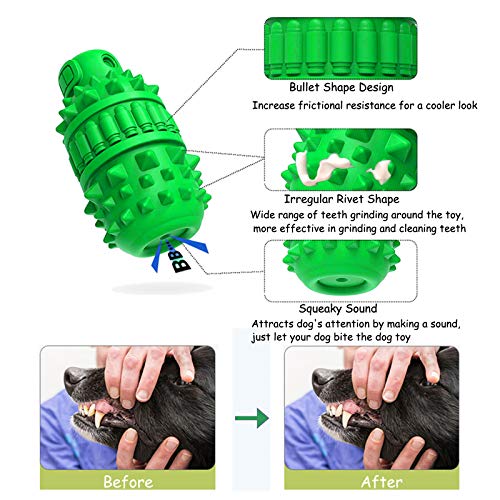 BB...

Bullet Shape Design
Increase frictional resistance for a cooler look

Irregular Rivet Shape
Wide range of teeth grinding around the toy, more effective in grinding and cleaning teeth

Squeaky Sound
Attracts dog's attention by making a sound, just let your dog bite the dog toy

Before

After