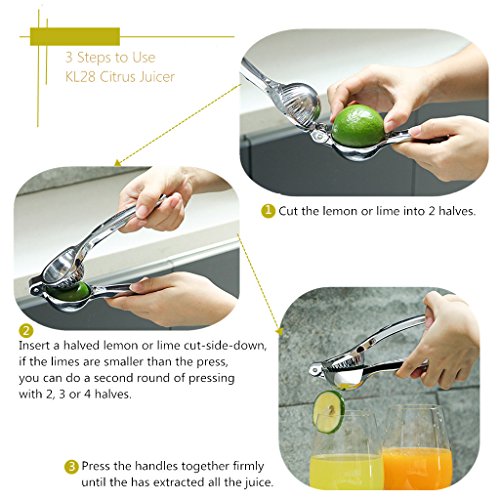 3 Steps to Use
KL28 Citrus Juicer

1 Cut the lemon or lime into 2 halves.

2
Insert a halved lemon or lime cut-side-down, if the limes are smaller than the press, you can do a second round of pressing with 2, 3 or 4 halves.

3 Press the handles together firmly until the has extracted all the juice.