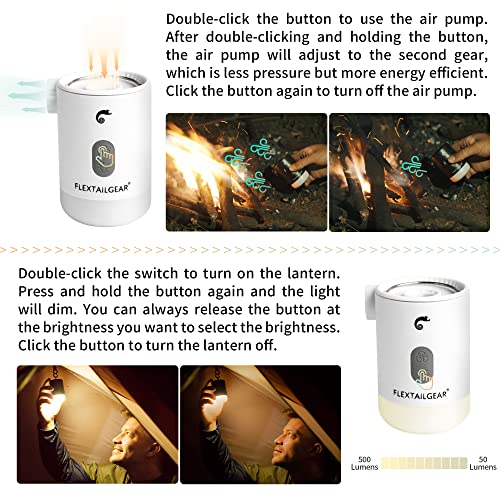 Double-click the button to use the air pump. After double-clicking and holding the button, the air pump will adjust to the second gear, which is less pressure but more energy efficient. Click the button again to turn off the air pump.

FLEXTAILGEAR®

Double-click the switch to turn on the lantern. Press and hold the button again and the light will dim. You can always release the button at the brightness you want to select the brightness. Click the button to turn the lantern off.

FLEXTAILGEAR®

500 Lumens

50 Lumens