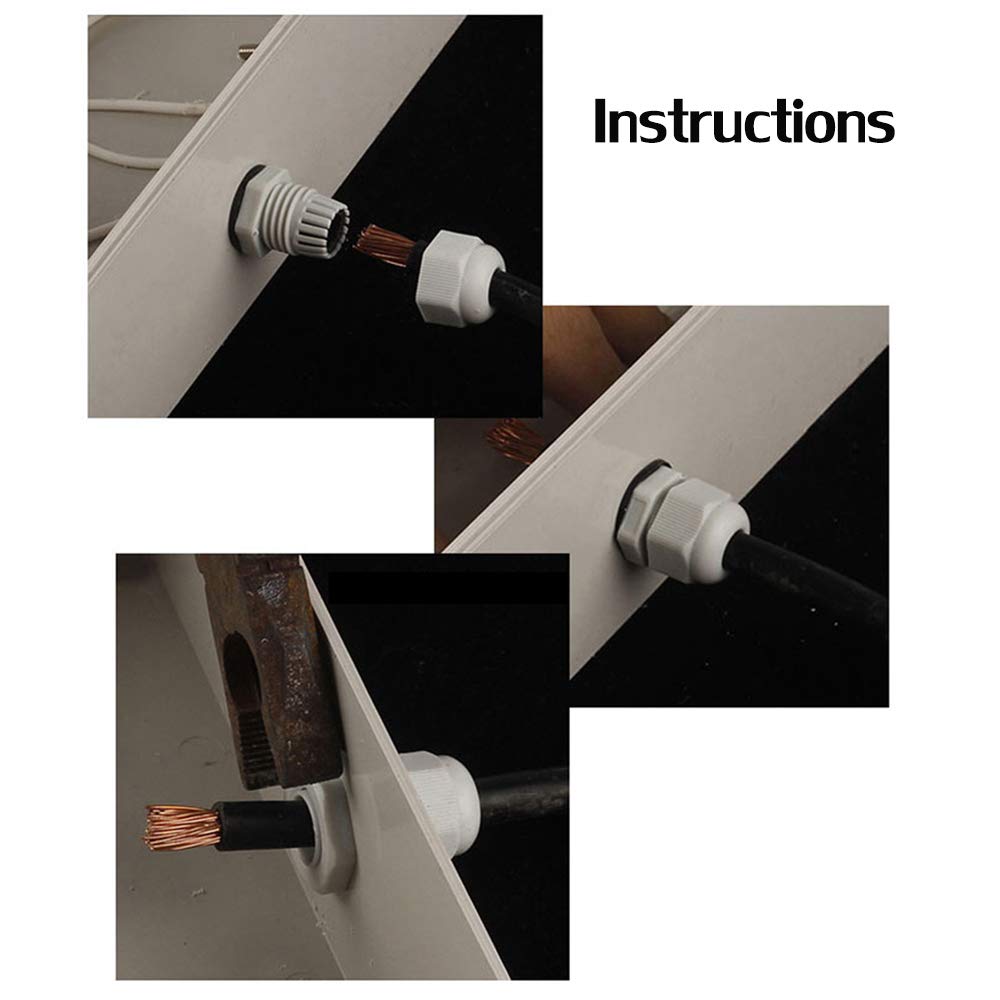 Instructions