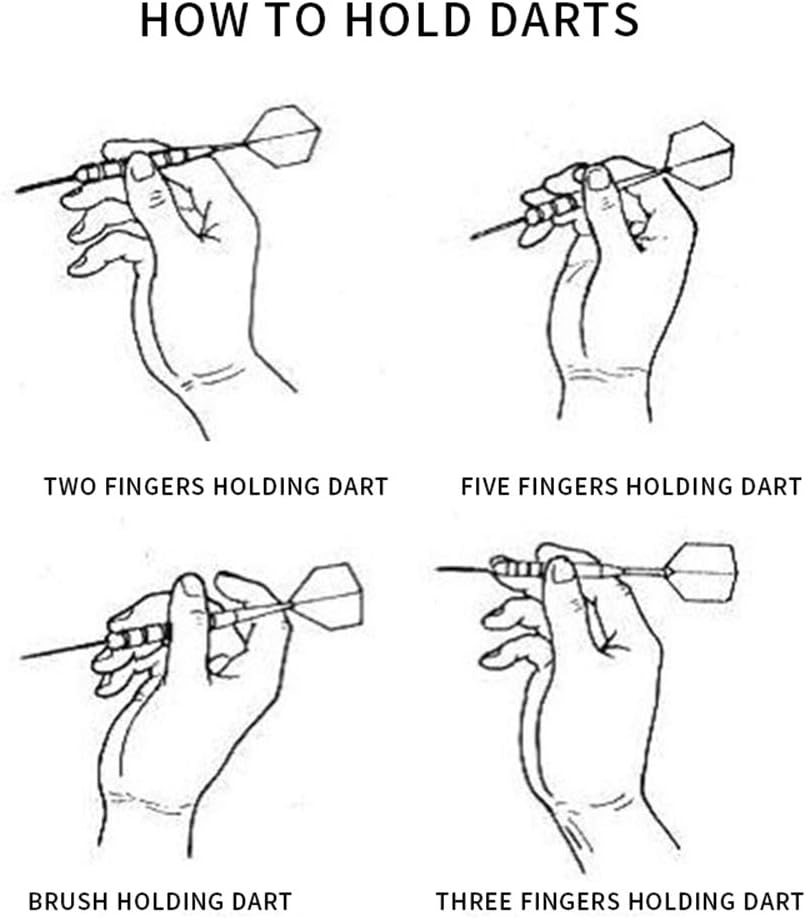 HOW TO HOLD DARTS

TWO FINGERS HOLDING DART

FIVE FINGERS HOLDING DART

BRUSH HOLDING DART

THREE FINGERS HOLDING DART