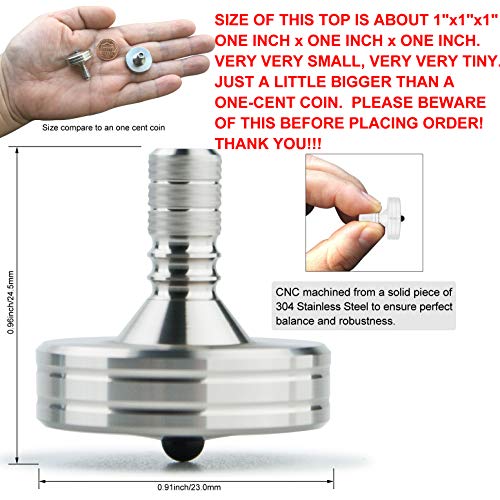 SIZE OF THIS TOP IS ABOUT 1"x1"x1" ONE INCH x ONE INCH x ONE INCH. VERY VERY SMALL, VERY VERY TINY. JUST A LITTLE BIGGER THAN A ONE-CENT COIN. PLEASE BEWARE OF THIS BEFORE PLACING ORDER! THANK YOU!!!

Size compare to an one cent coin

CNC machined from a solid piece of 304 Stainless Steel to ensure perfect balance and robustness.

0.96inch/24.5mm

0.91inch/23.0mm