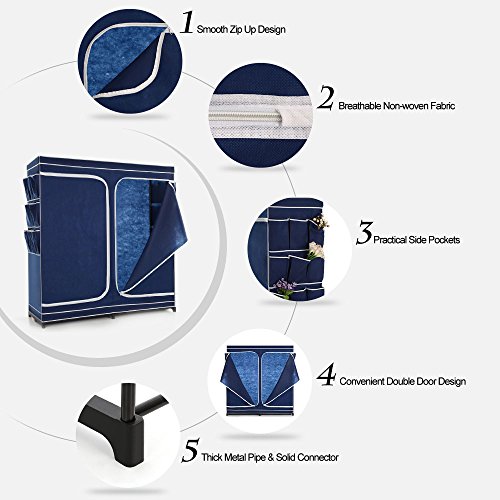 1 Smooth Zip Up Design

2 Breathable Non-woven Fabric

3 Practical Side Pockets

4 Convenient Double Door Design

5 Thick Metal Pipe & Solid Connector