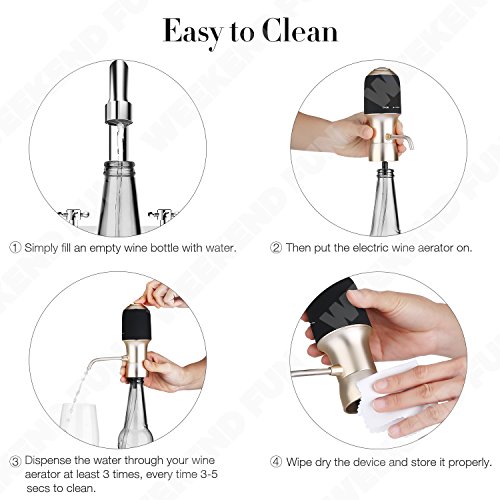 Easy to Clean

① Simply fill an empty wine bottle with water.

② Then put the electric wine aerator on.

③ Dispense the water through your wine aerator at least 3 times, every time 3-5 secs to clean.

④ Wipe dry the device and store it properly.

WEEKEND FUN