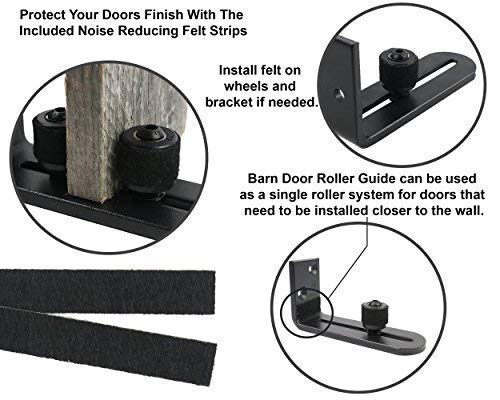 Protect Your Doors Finish With The Included Noise Reducing Felt Strips

Install felt on wheels and bracket if needed.

Barn Door Roller Guide can be used as a single roller system for doors that need to be installed closer to the wall.