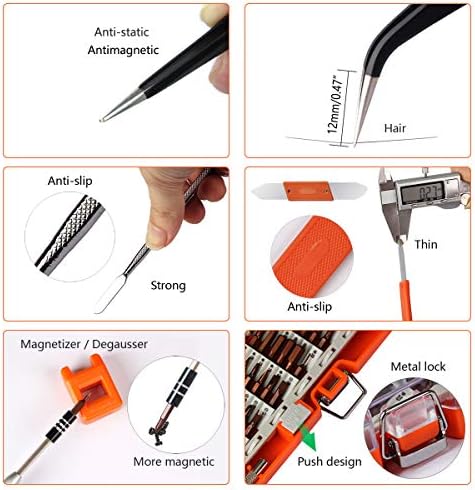 Anti-static
Antimagnetic

12mm/0.47"
Hair

Anti-slip
Strong

0.27
Thin
Anti-slip

Magnetizer / Degausser
More magnetic

Metal lock
Push design