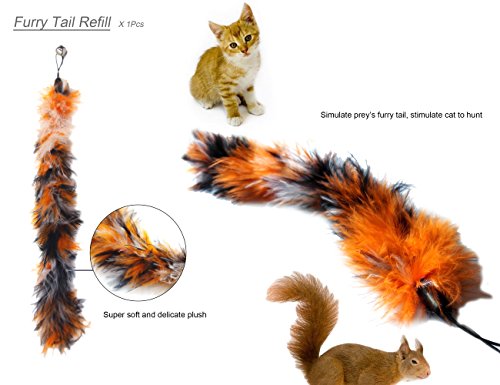 Furry Tail Refill X 1Pcs

Simulate prey's furry tail, stimulate cat to hunt

Super soft and delicate plush