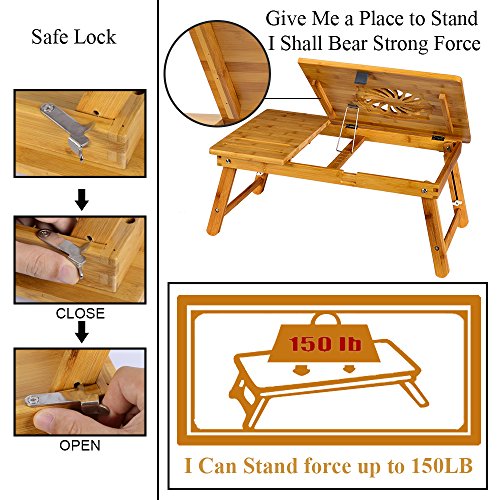 Safe Lock

CLOSE

OPEN

Give Me a Place to Stand
I Shall Bear Strong Force

150 lb

I Can Stand force up to 150LB