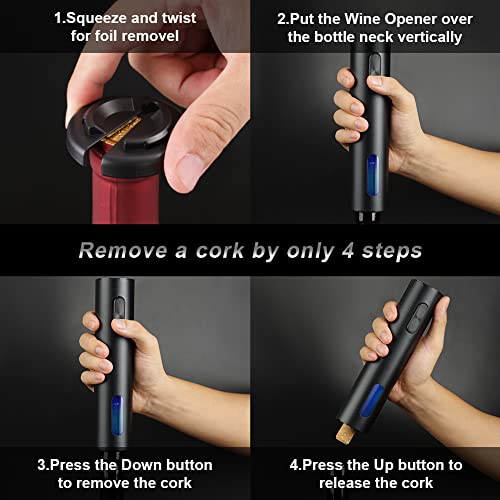 1.Squeeze and twist for foil removel

2.Put the Wine Opener over the bottle neck vertically

Remove a cork by only 4 steps

3.Press the Down button to remove the cork

4.Press the Up button to release the cork