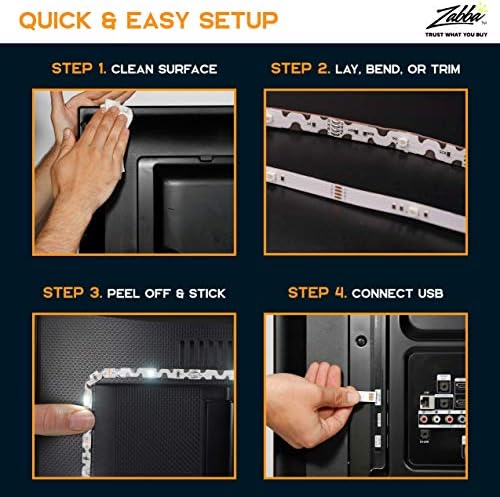 QUICK & EASY SETUP

Zabba
TRUST WHAT YOU BUY

STEP 1. CLEAN SURFACE

STEP 2. LAY, BEND, OR TRIM

STEP 3. PEEL OFF & STICK

STEP 4. CONNECT USB