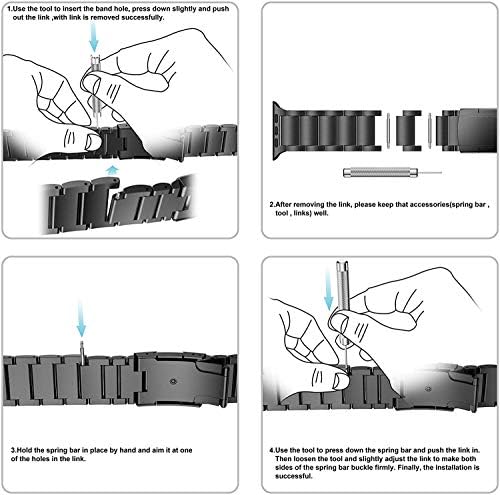 1.Use the tool to insert the band hole, press down slightly and push out the link ,with link is removed successfully.

2.After removing the link, please keep that accessories(spring bar , tool , links) well.

3.Hold the spring bar in place by hand and aim it at one of the holes in the link.

4.Use the tool to press down the spring bar and push the link in. Then loosen the tool and slightly adjust the link to make both sides of the spring bar buckle firmly. Finally, the installation is successful.