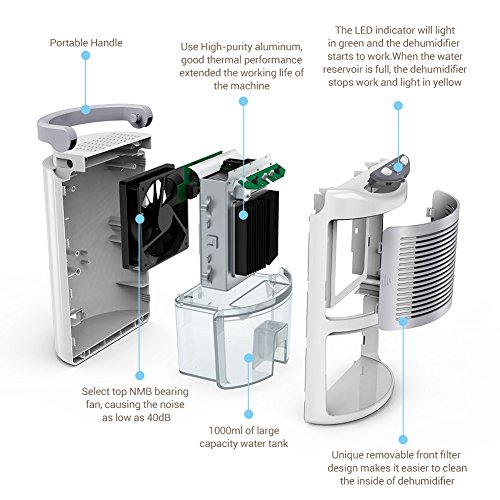 Portable Handle

Use High-purity aluminum, good thermal performance extended the working life of the machine

The LED indicator will light in green and the dehumidifier starts to work.When the water reservoir is full, the dehumidifier stops work and light in yellow

Select top NMB bearing fan, causing the noise as low as 40dB

1000ml of large capacity water tank

Unique removable front filter design makes it easier to clean the inside of dehumidifier