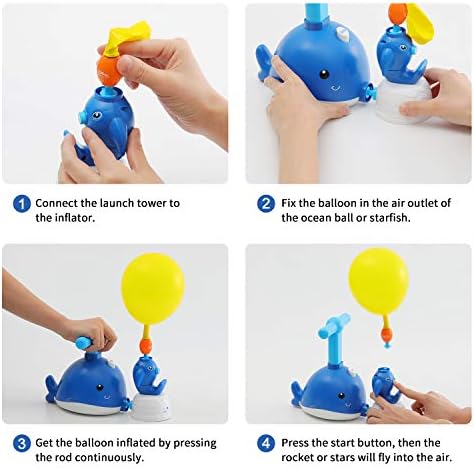 1 Connect the launch tower to the inflator.

2 Fix the balloon in the air outlet of the ocean ball or starfish.

3 Get the balloon inflated by pressing the rod continuously.

4 Press the start button, then the rocket or stars will fly into the air.