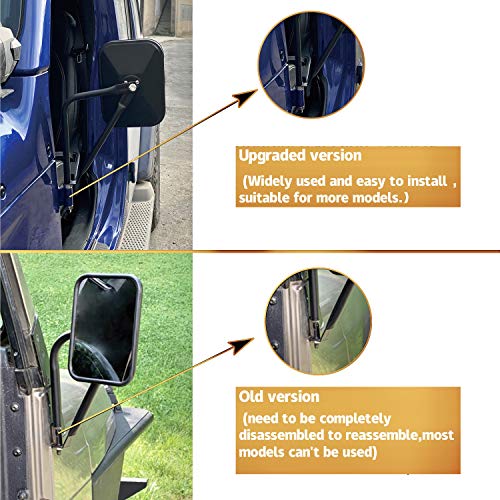 Upgraded version

(Widely used and easy to install , suitable for more models.)

Old version

(need to be completely disassembled to reassemble,most models can't be used)