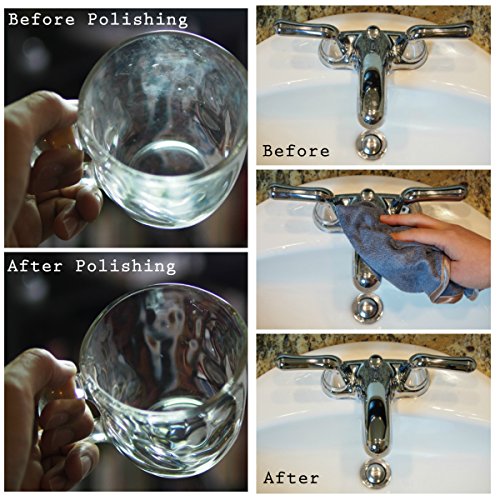 Before Polishing

After Polishing

Before

After