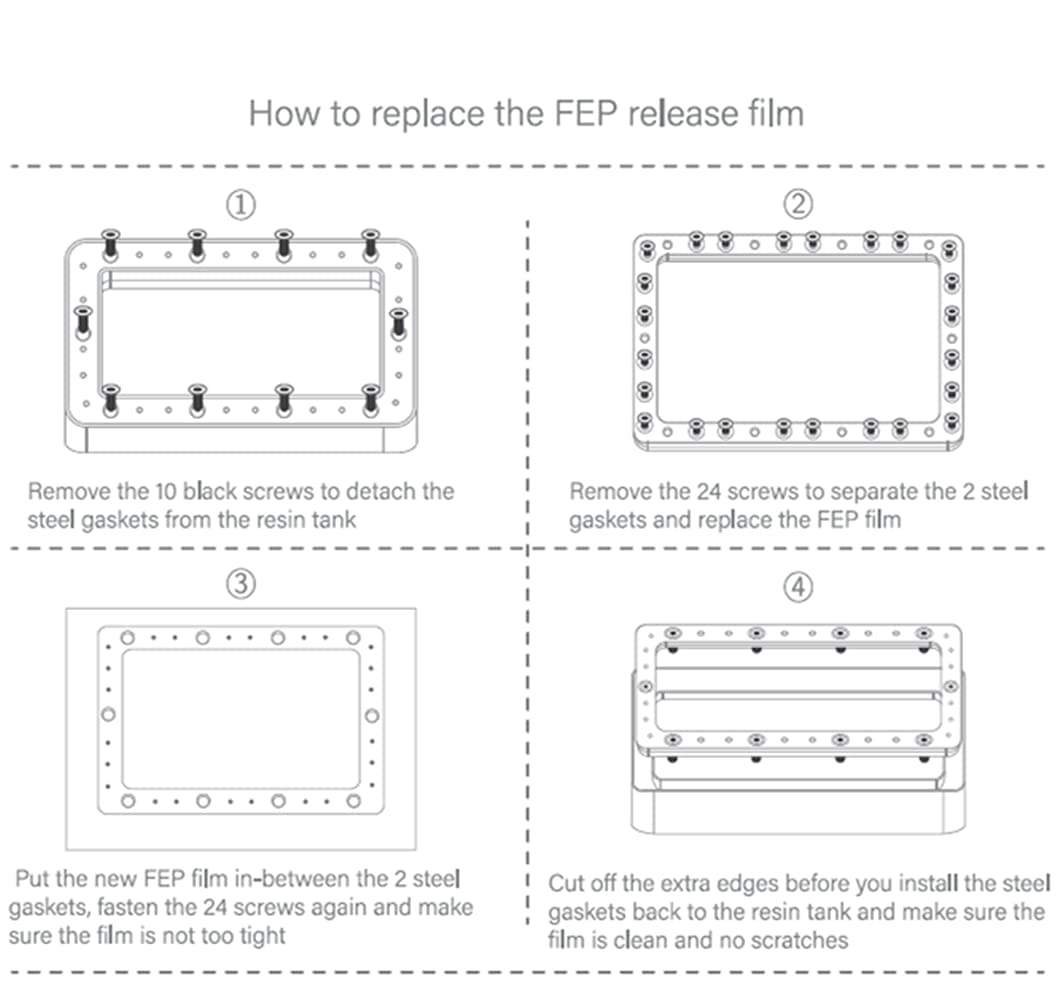 How to replace the FEP release film

①

Remove the 10 black screws to detach the steel gaskets from the resin tank

②

Remove the 24 screws to separate the 2 steel gaskets and replace the FEP film

③

Put the new FEP film in-between the 2 steel gaskets, fasten the 24 screws again and make sure the film is not too tight

④

Cut off the extra edges before you install the steel gaskets back to the resin tank and make sure the film is clean and no scratches