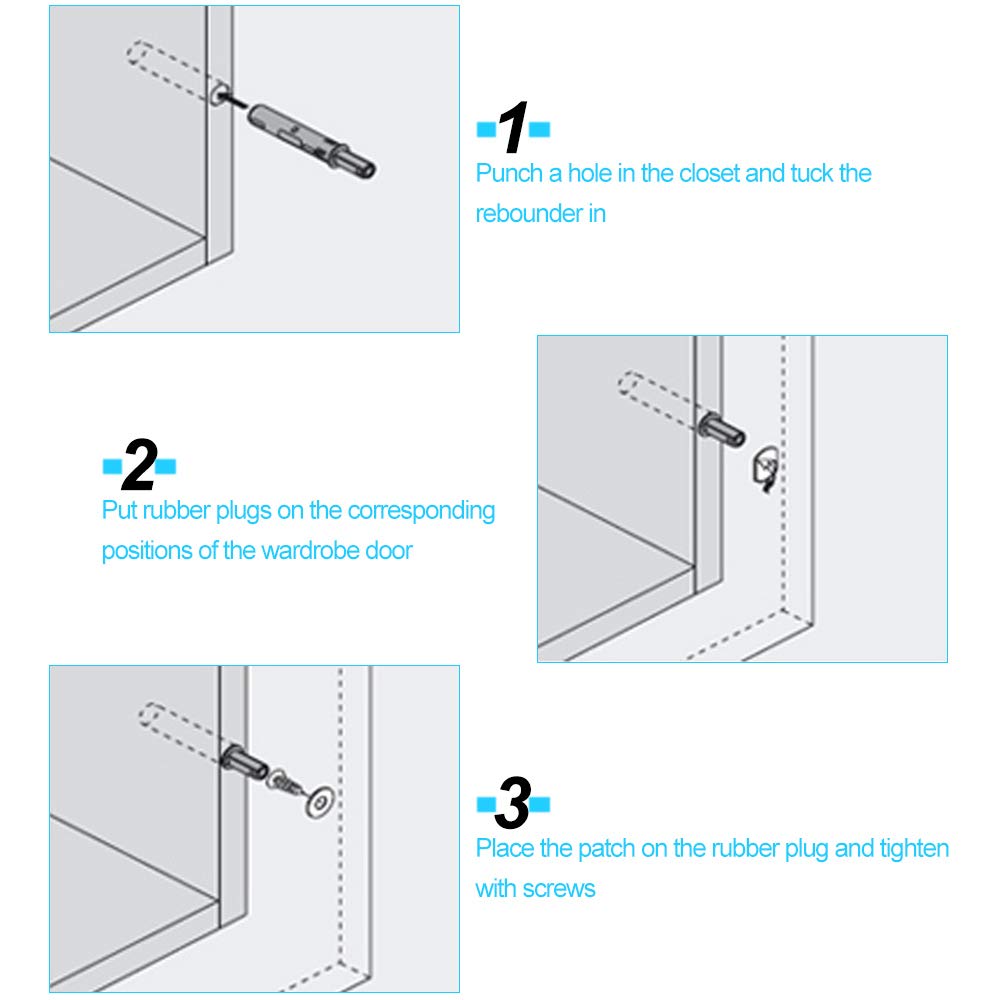 1

Punch a hole in the closet and tuck the rebounder in

2

Put rubber plugs on the corresponding positions of the wardrobe door

3

Place the patch on the rubber plug and tighten with screws