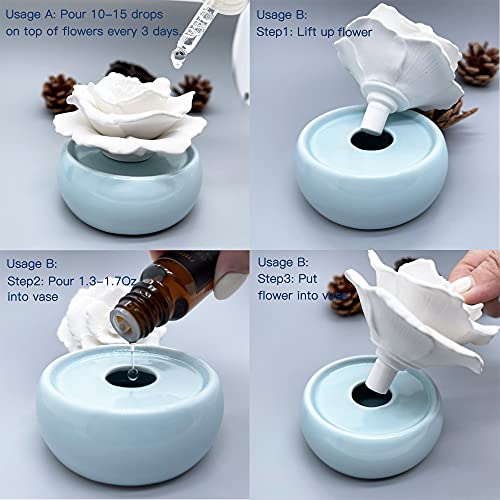 Usage A: Pour 10-15 drops on top of flowers every 3 days.

Usage B:
Step1: Lift up flower

Usage B:
Step2: Pour 1.3-1.7Oz into vase

Usage B:
Step3: Put flower into vase