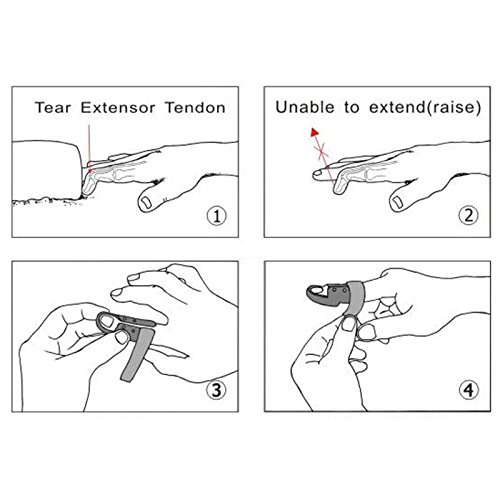 Tear Extensor Tendon

①

Unable to extend(raise)

②

③

④