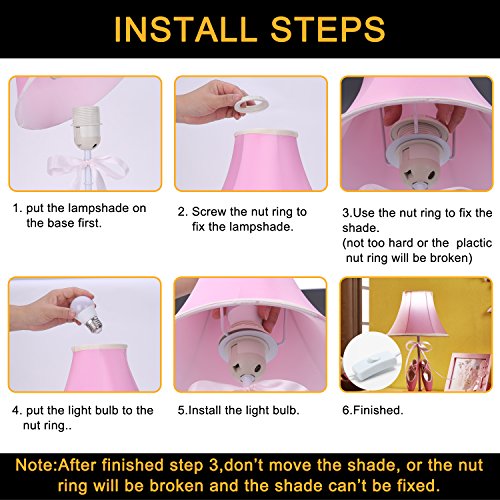 INSTALL STEPS

1. put the lampshade on the base first.

2. Screw the nut ring to fix the lampshade.

3.Use the nut ring to fix the shade.
(not too hard or the plactic nut ring will be broken)

4. put the light bulb to the nut ring..

5.Install the light bulb.

6.Finished.

Note:After finished step 3,don't move the shade, or the nut ring will be broken and the shade can't be fixed.