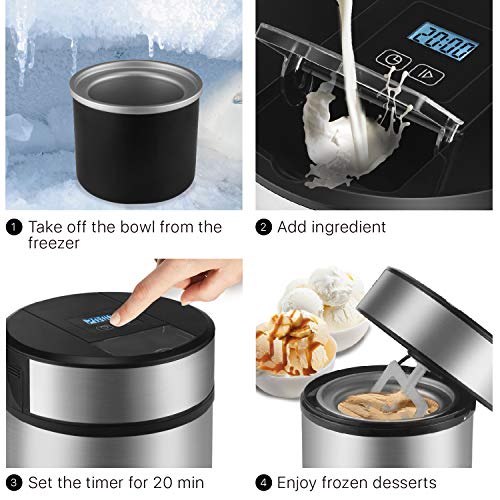 20:00

1 Take off the bowl from the freezer

2 Add ingredient

3 Set the timer for 20 min

4 Enjoy frozen desserts