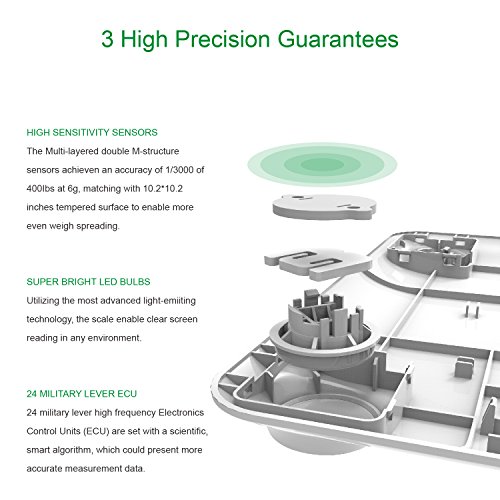 3 High Precision Guarantees

HIGH SENSITIVITY SENSORS

The Multi-layered double M-structure sensors achieven an accuracy of 1/3000 of 400lbs at 6g, matching with 10.2*10.2 inches tempered surface to enable more even weigh spreading.

SUPER BRIGHT LED BULBS

Utilizing the most advanced light-emiiting technology, the scale enable clear screen reading in any environment.

24 MILITARY LEVER ECU

24 military lever high frequency Electronics Control Units (ECU) are set with a scientific, smart algorithm, which could present more accurate measurement data.