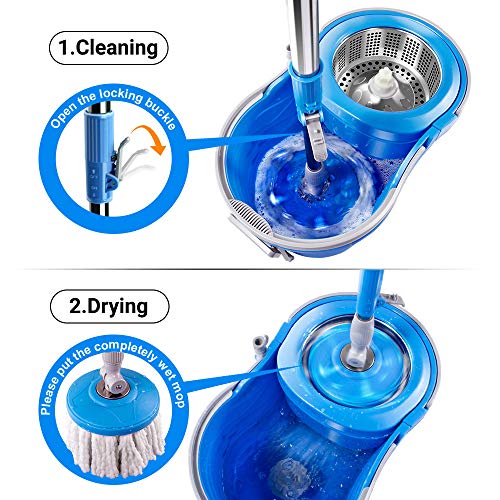 1.Cleaning

Open the locking buckle

2.Drying

Please put the completely wet mop