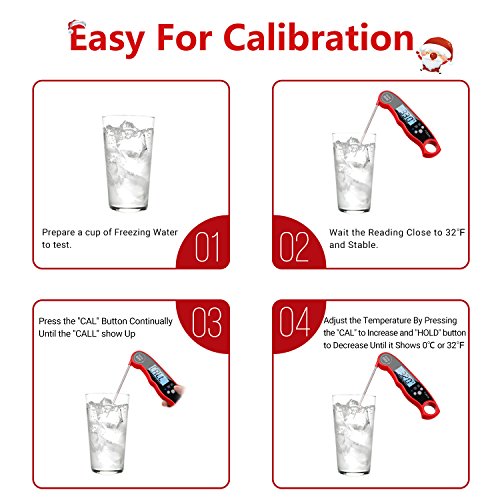 Easy For Calibration

Prepare a cup of Freezing Water to test.

01

02

Wait the Reading Close to 32°F and Stable.

Press the "CAL" Button Continually Until the "CALL" show Up

03

04

Adjust the Temperature By Pressing the "CAL" to Increase and "HOLD" button to Decrease Until it Shows 0°C or 32°F