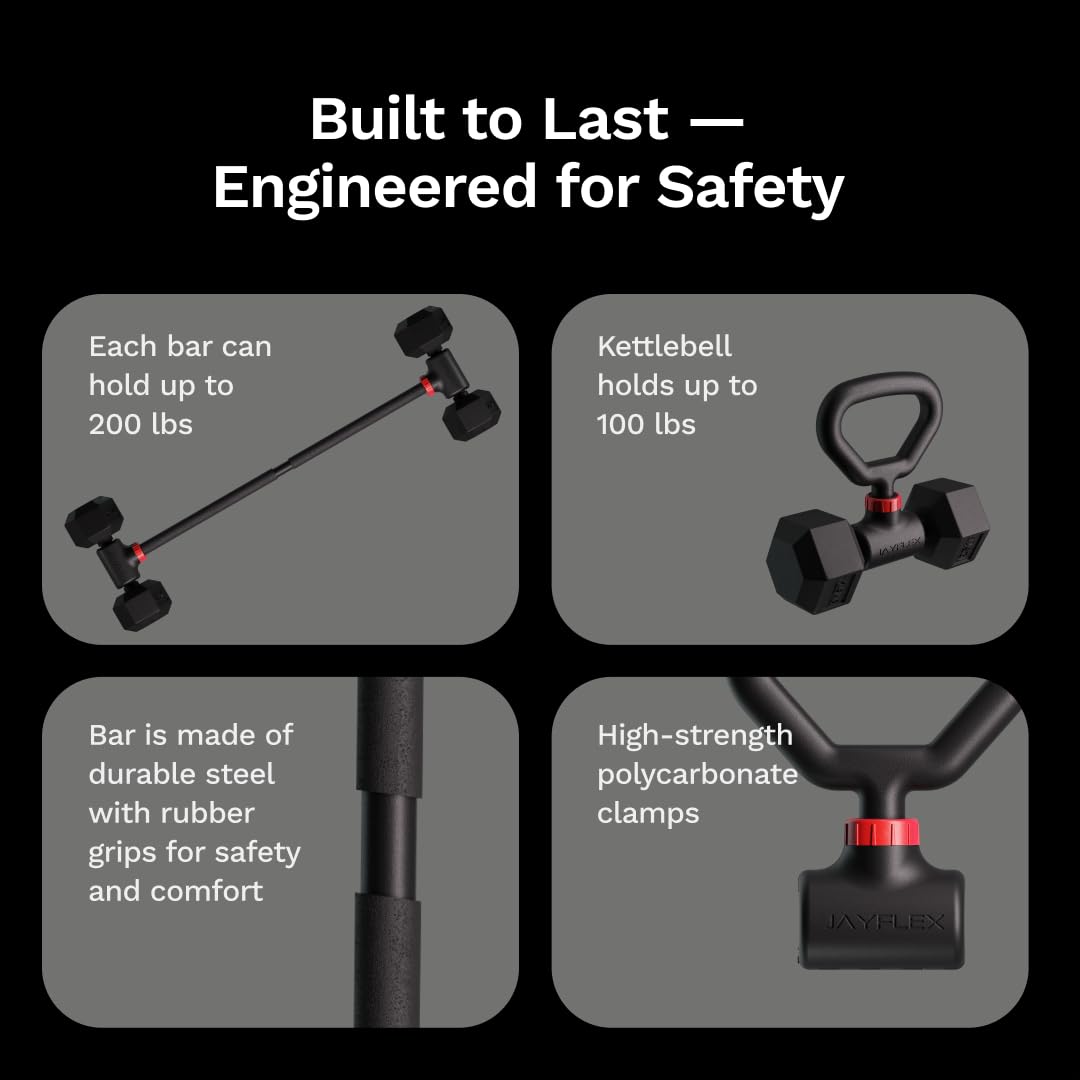 Built to Last —
Engineered for Safety

Each bar can hold up to 200 lbs

Kettlebell holds up to 100 lbs

JAYFLEX

Bar is made of durable steel with rubber grips for safety and comfort

High-strength polycarbonate clamps

JAYFLEX