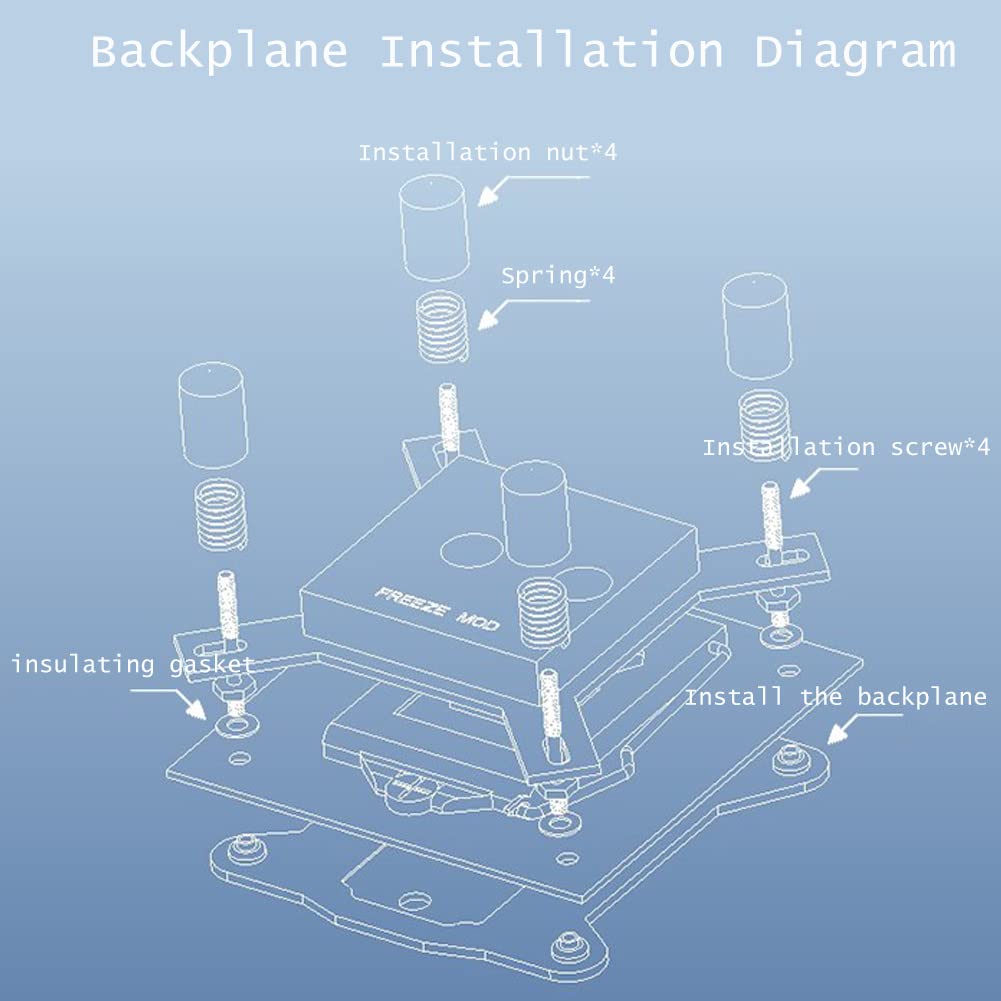 Backplane Installation Diagram

Installation nut*4

Spring*4

Installation screw*4

FREEZE MOD

insulating gasket

Install the backplane