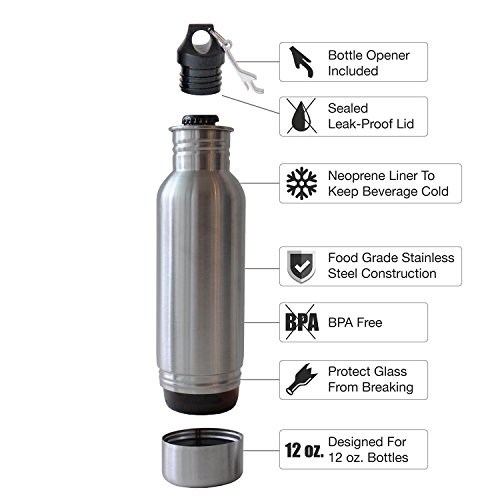 Bottle Opener Included

Sealed Leak-Proof Lid

Neoprene Liner To Keep Beverage Cold

Food Grade Stainless Steel Construction

BPA

BPA Free

Protect Glass From Breaking

12 oz.

Designed For 12 oz. Bottles