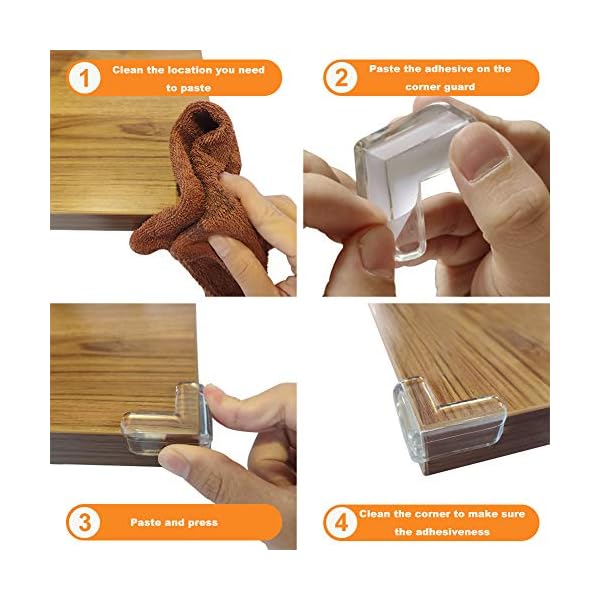 1 Clean the location you need to paste

2 Paste the adhesive on the corner guard

3 Paste and press

4 Clean the corner to make sure the adhesiveness