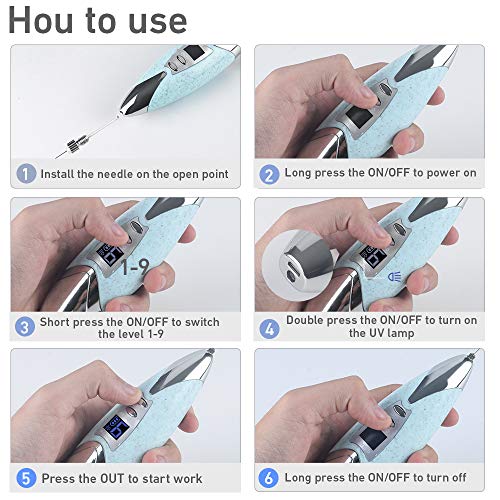 Hou to use

1 Install the needle on the open point

2 Long press the ON/OFF to power on

1-9

3 Short press the ON/OFF to switch the level 1-9

4 Double press the ON/OFF to turn on the UV lamp

5 Press the OUT to start work

6 Long press the ON/OFF to turn off