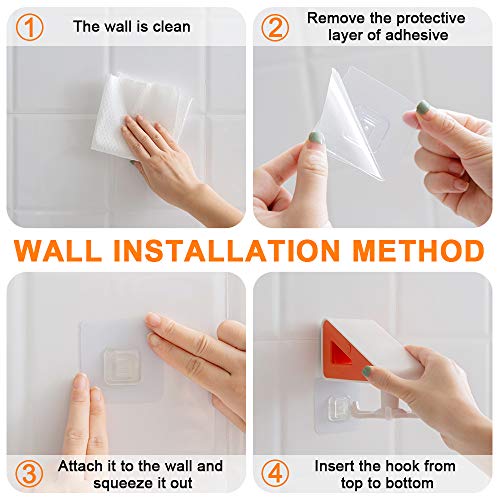 ① The wall is clean

② Remove the protective layer of adhesive

WALL INSTALLATION METHOD

③ Attach it to the wall and squeeze it out

④ Insert the hook from top to bottom