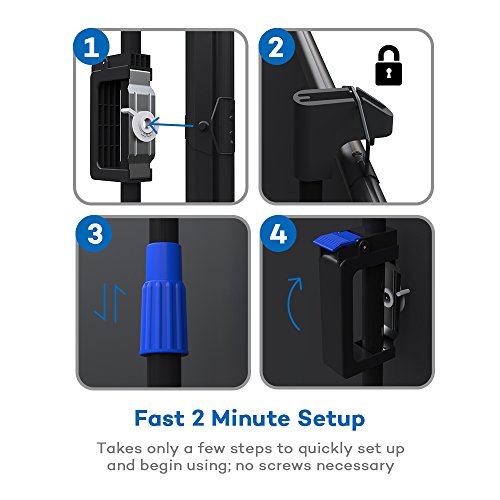 1

2

3

4

Fast 2 Minute Setup

Takes only a few steps to quickly set up and begin using; no screws necessary