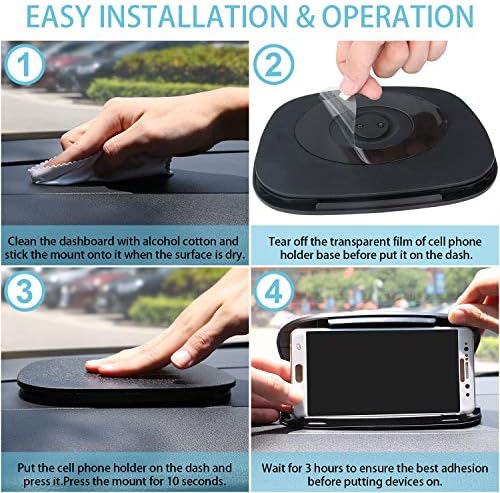 EASY INSTALLATION & OPERATION

1

Clean the dashboard with alcohol cotton and stick the mount onto it when the surface is dry.

2

Tear off the transparent film of cell phone holder base before put it on the dash.

3

Put the cell phone holder on the dash and press it.Press the mount for 10 seconds.

4

Wait for 3 hours to ensure the best adhesion before putting devices on.