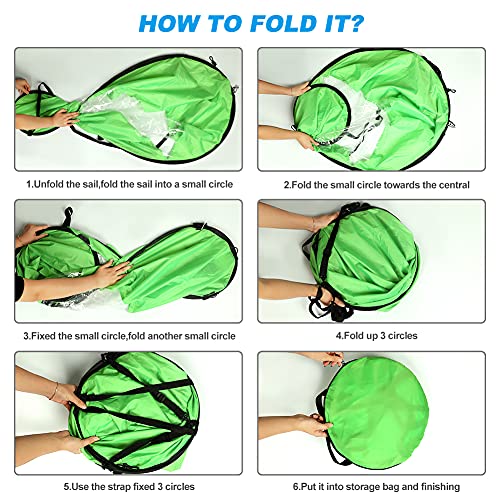 HOW TO FOLD IT?

1.Unfold the sail,fold the sail into a small circle

2.Fold the small circle towards the central

3.Fixed the small circle,fold another small circle

4.Fold up 3 circles

5.Use the strap fixed 3 circles

6.Put it into storage bag and finishing