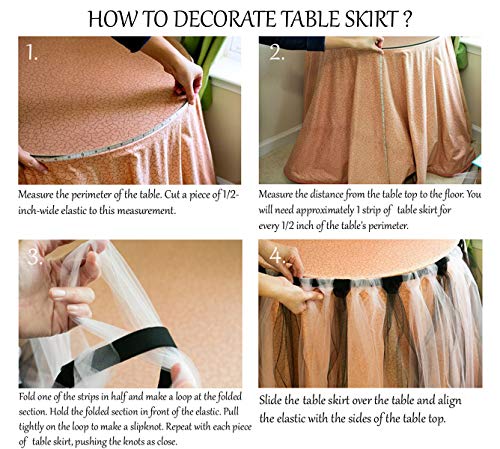 HOW TO DECORATE TABLE SKIRT ?

1.

Measure the perimeter of the table. Cut a piece of 1/2-inch-wide elastic to this measurement.

2.

Measure the distance from the table top to the floor. You will need approximately 1 strip of table skirt for every 1/2 inch of the table's perimeter.

3.

Fold one of the strips in half and make a loop at the folded section. Hold the folded section in front of the elastic. Pull tightly on the loop to make a slipknot. Repeat with each piece of table skirt, pushing the knots as close.

4.

Slide the table skirt over the table and align the elastic with the sides of the table top.