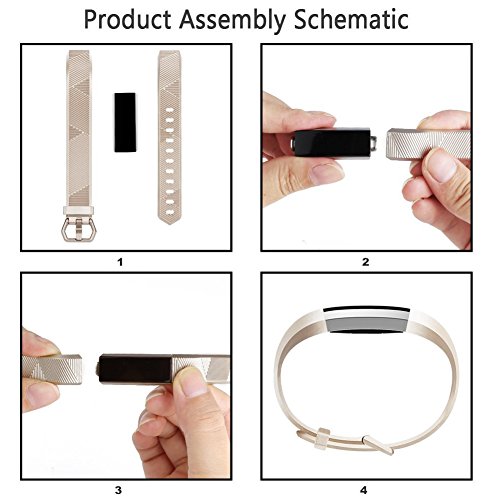 Product Assembly Schematic

1

2

3

4