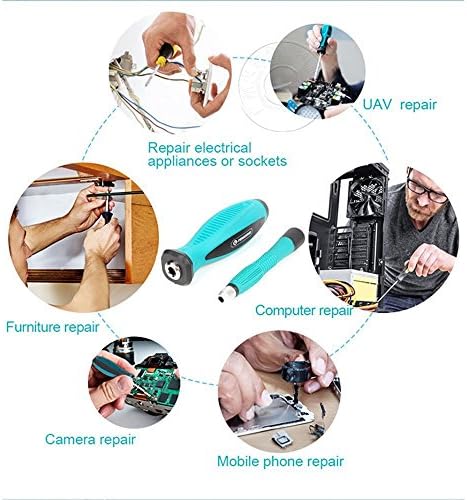 UAV repair

Repair electrical appliances or sockets

Computer repair

Furniture repair

Camera repair

Mobile phone repair