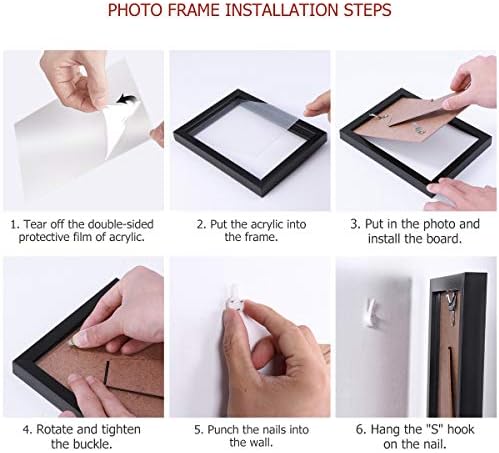 PHOTO FRAME INSTALLATION STEPS

1. Tear off the double-sided protective film of acrylic.

2. Put the acrylic into the frame.

3. Put in the photo and install the board.

4. Rotate and tighten the buckle.

5. Punch the nails into the wall.

6. Hang the "S" hook on the nail.