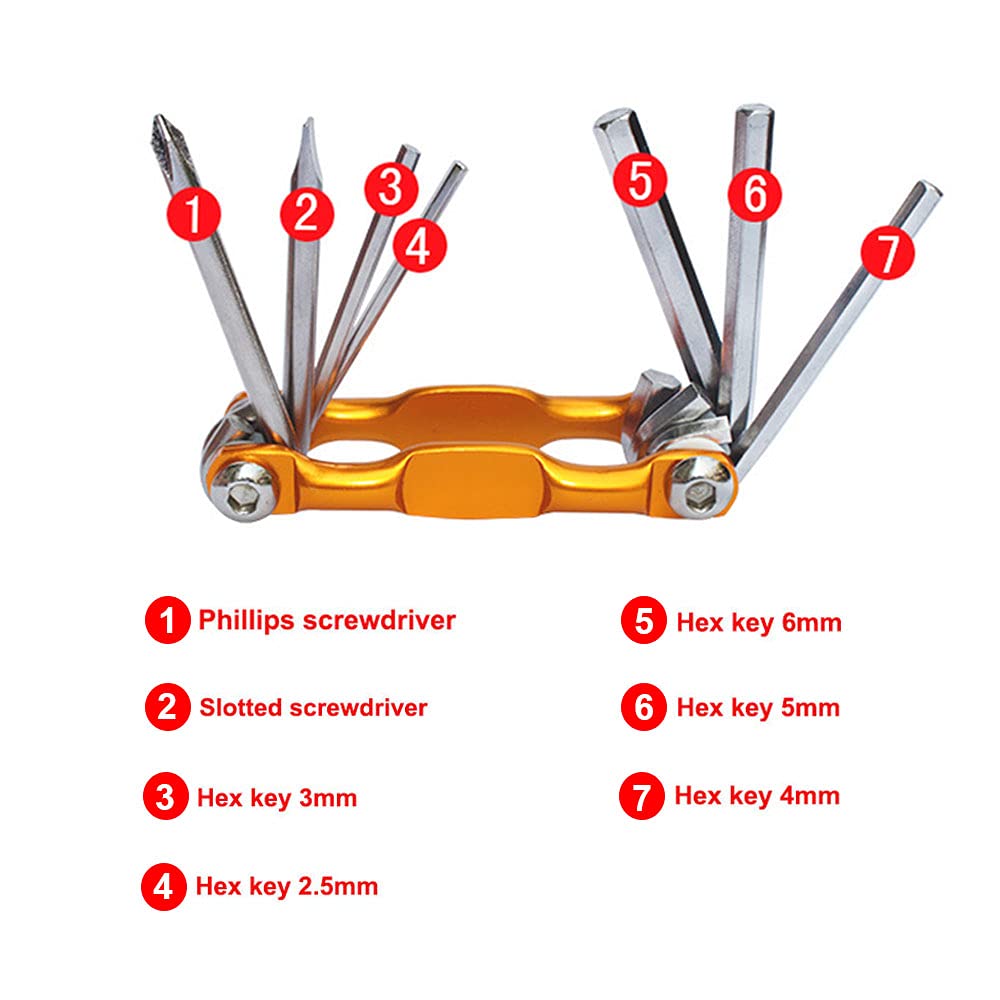 1 2 3 4 5 6 7

1 Phillips screwdriver

2 Slotted screwdriver

3 Hex key 3mm

4 Hex key 2.5mm

5 Hex key 6mm

6 Hex key 5mm

7 Hex key 4mm